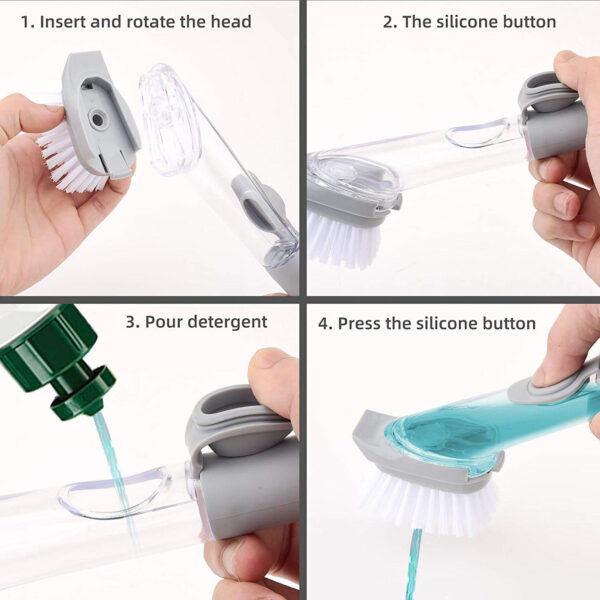 1. Insert and rotate the head

2. The silicone button

3. Pour detergent

4. Press the silicone button