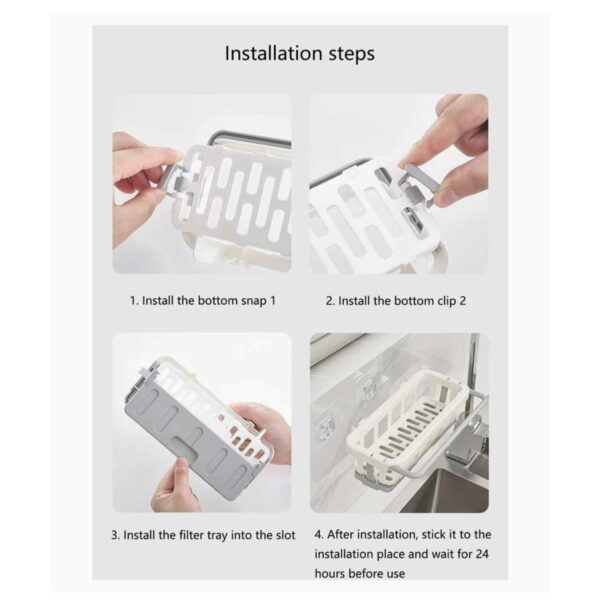 Installation steps

1. Install the bottom snap 1

2. Install the bottom clip 2

3. Install the filter tray into the slot

4. After installation, stick it to the installation place and wait for 24 hours before use