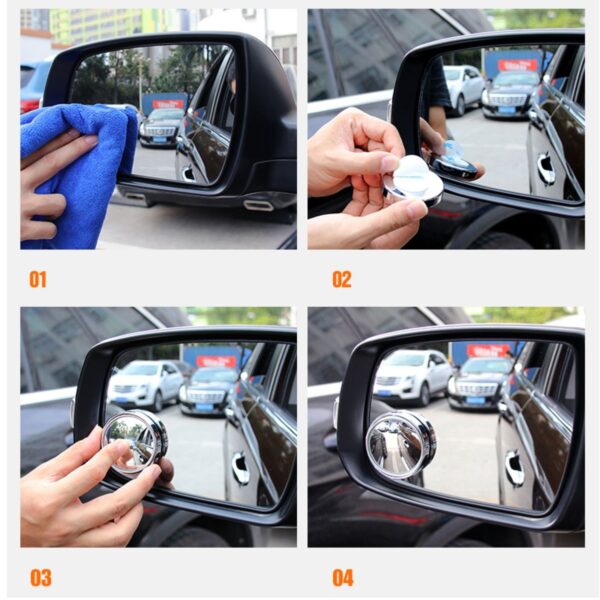 01

02

03

04