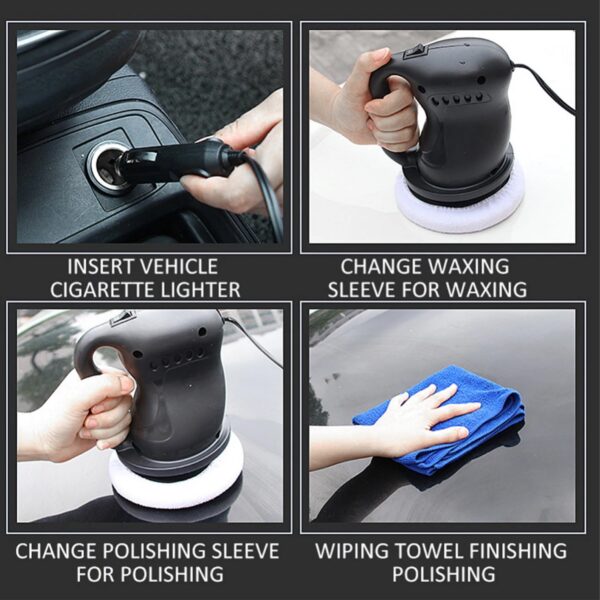 INSERT VEHICLE CIGARETTE LIGHTER

CHANGE WAXING SLEEVE FOR WAXING

CHANGE POLISHING SLEEVE FOR POLISHING

WIPING TOWEL FINISHING POLISHING