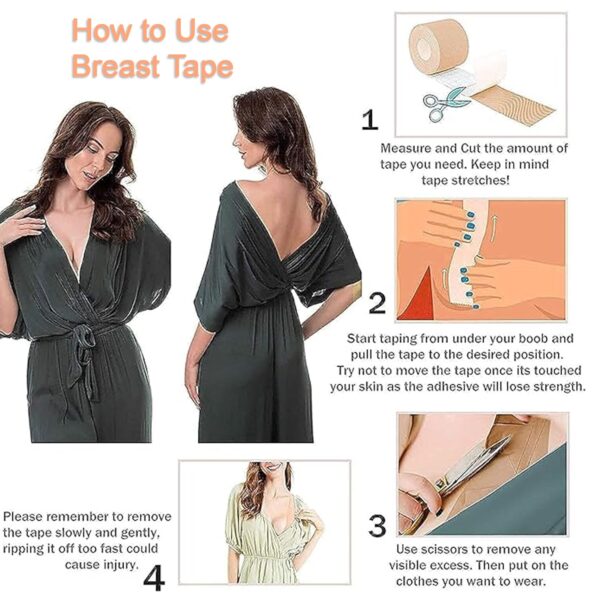 How to Use Breast Tape

1

Measure and Cut the amount of tape you need. Keep in mind tape stretches!

2

Start taping from under your boob and pull the tape to the desired position. Try not to move the tape once its touched your skin as the adhesive will lose strength.

3

Use scissors to remove any visible excess. Then put on the clothes you want to wear.

Please remember to remove the tape slowly and gently, ripping it off too fast could cause injury.

4